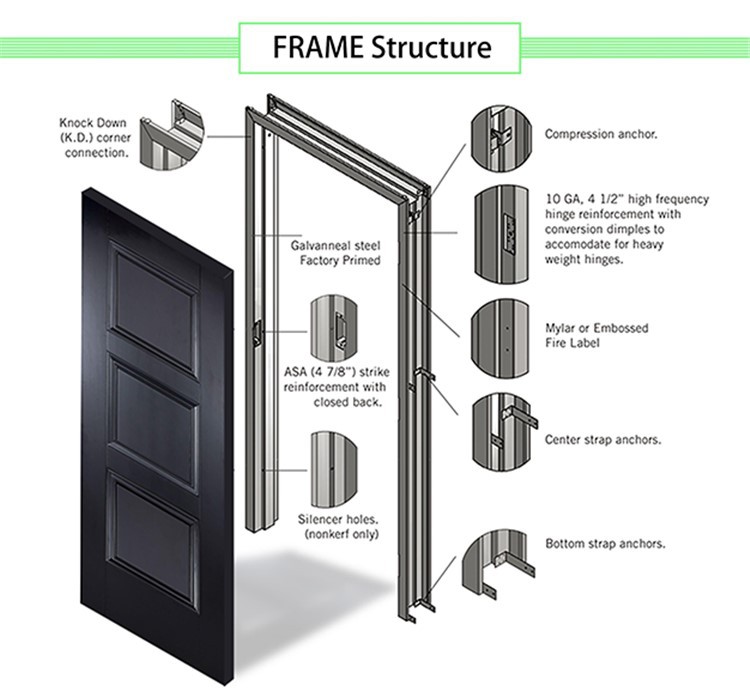 FRAME Structure

Knock Down (K.D.) corner connection.

Galvanneal steel Factory Primed

ASA (4 7/8") strike reinforcement with closed back.

Silencer holes. (nonkerf only)

Compression anchor.

10 GA, 4 1/2" high frequency hinge reinforcement with conversion dimples to accomodate for heavy weight hinges.

Mylar or Embossed Fire Label

Center strap anchors.

Bottom strap anchors.